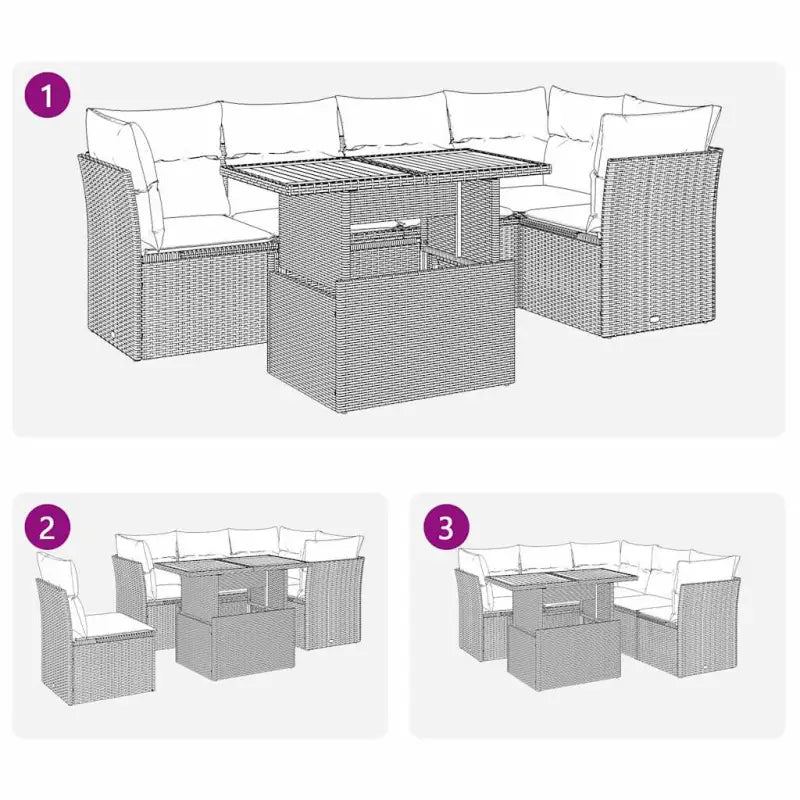 1

2

3