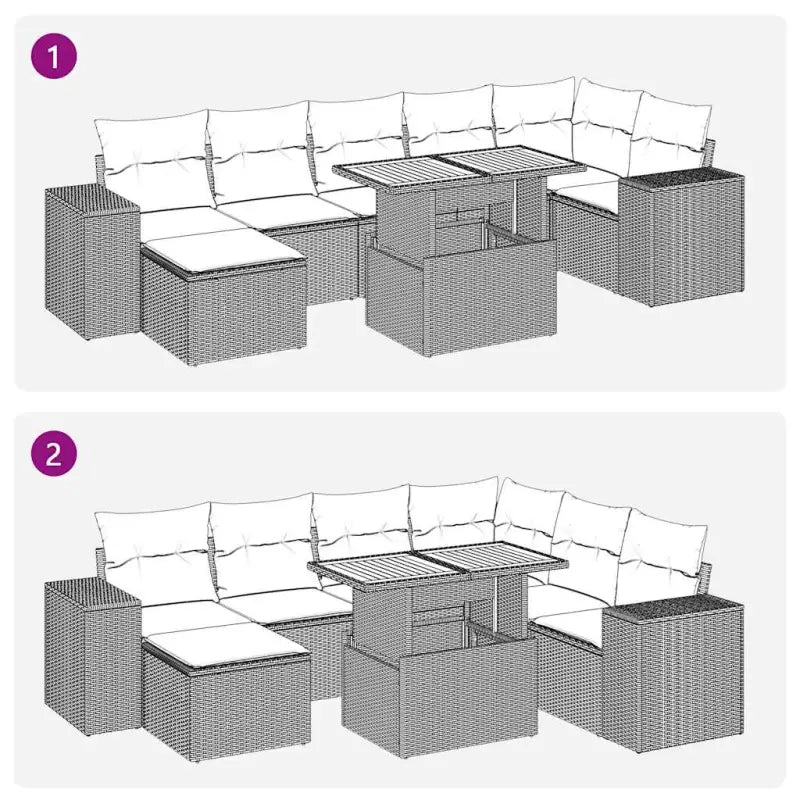 1

2