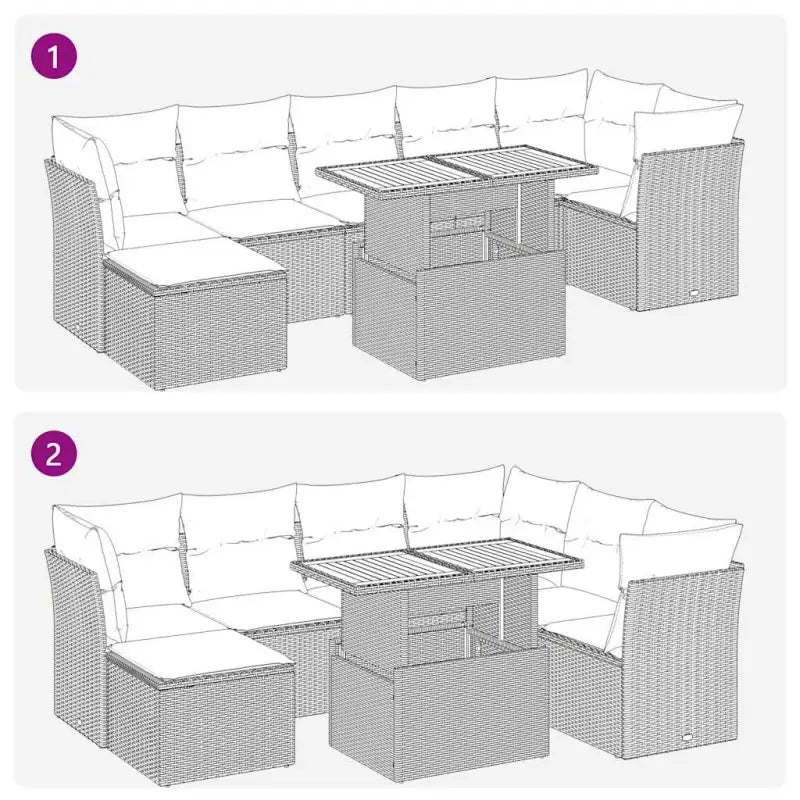 1

2