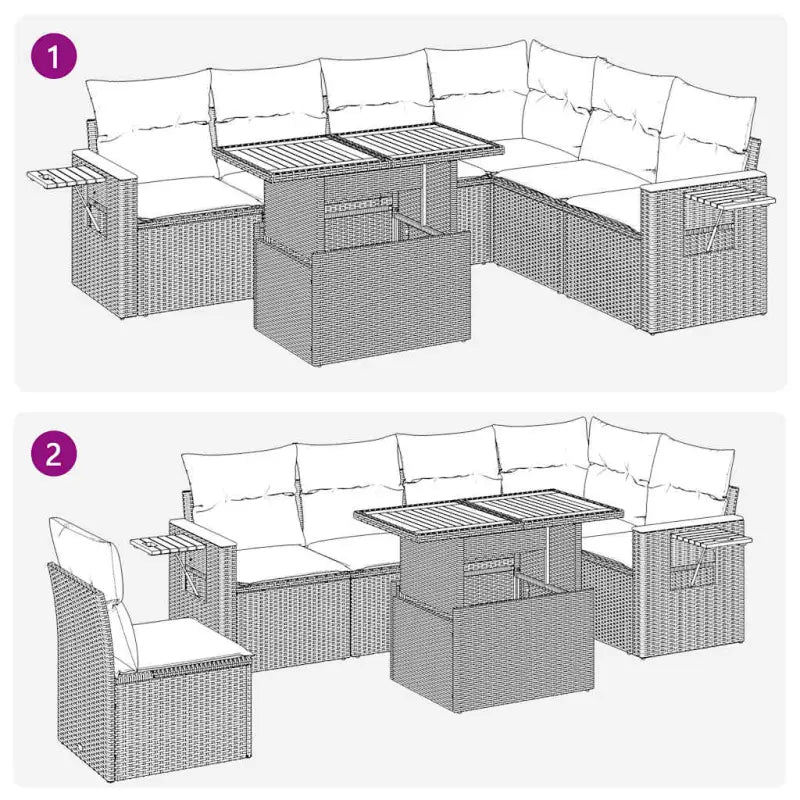 1

2