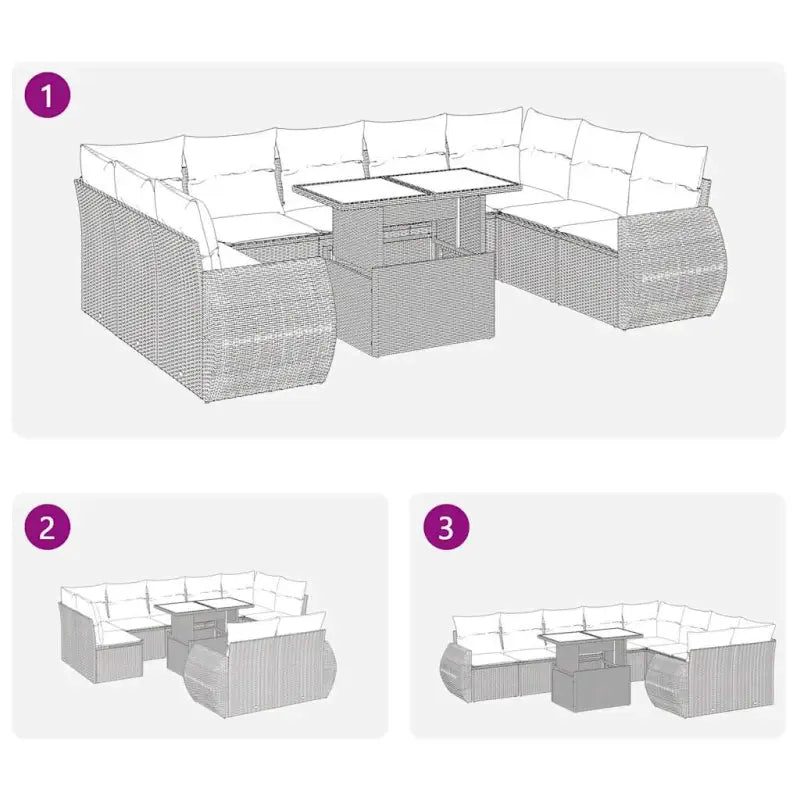 1

2

3