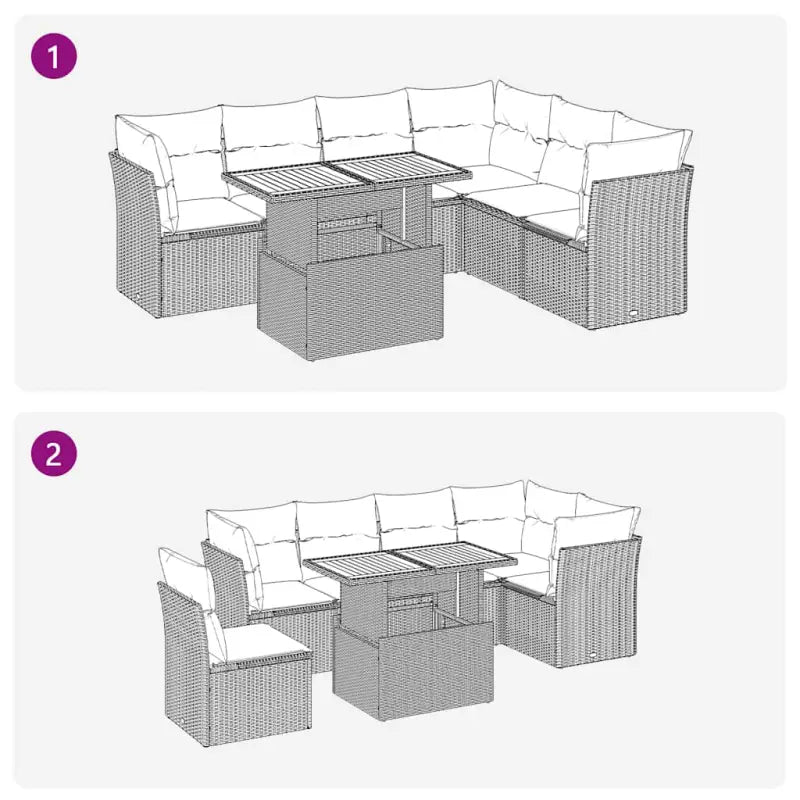 1

2