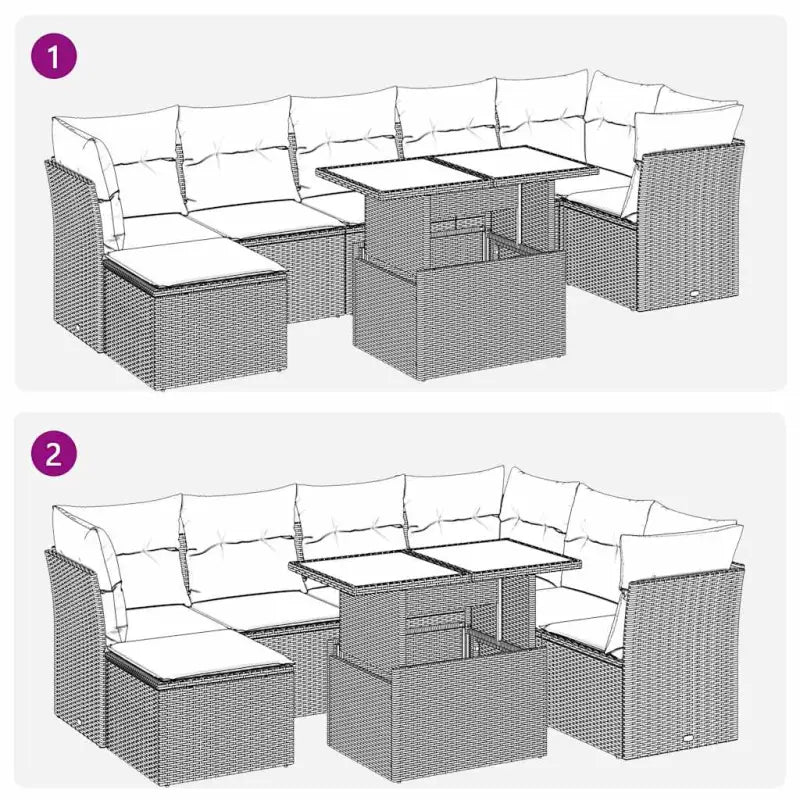 1

2