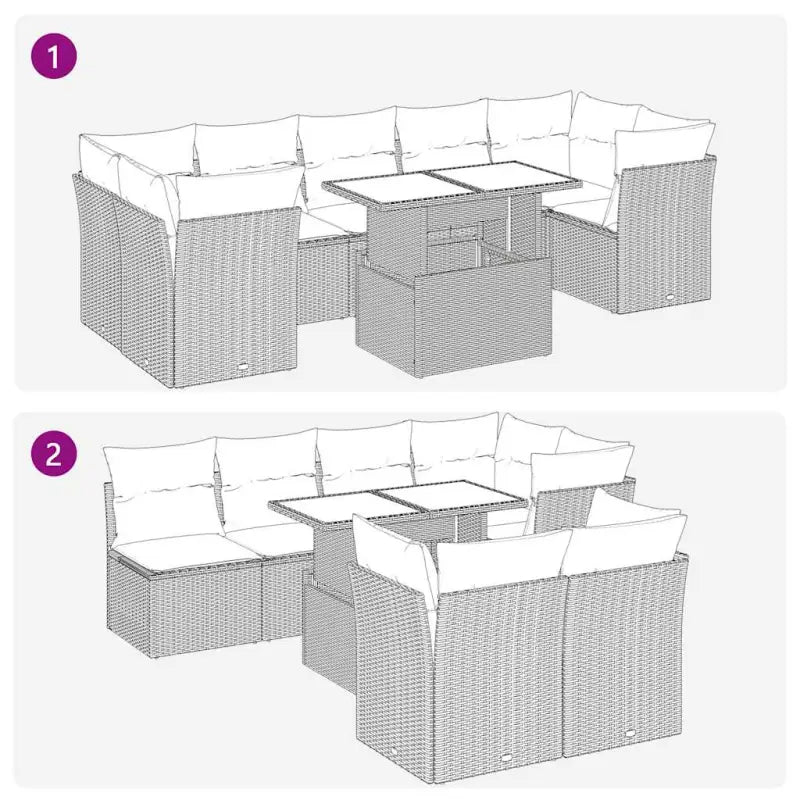 1

2