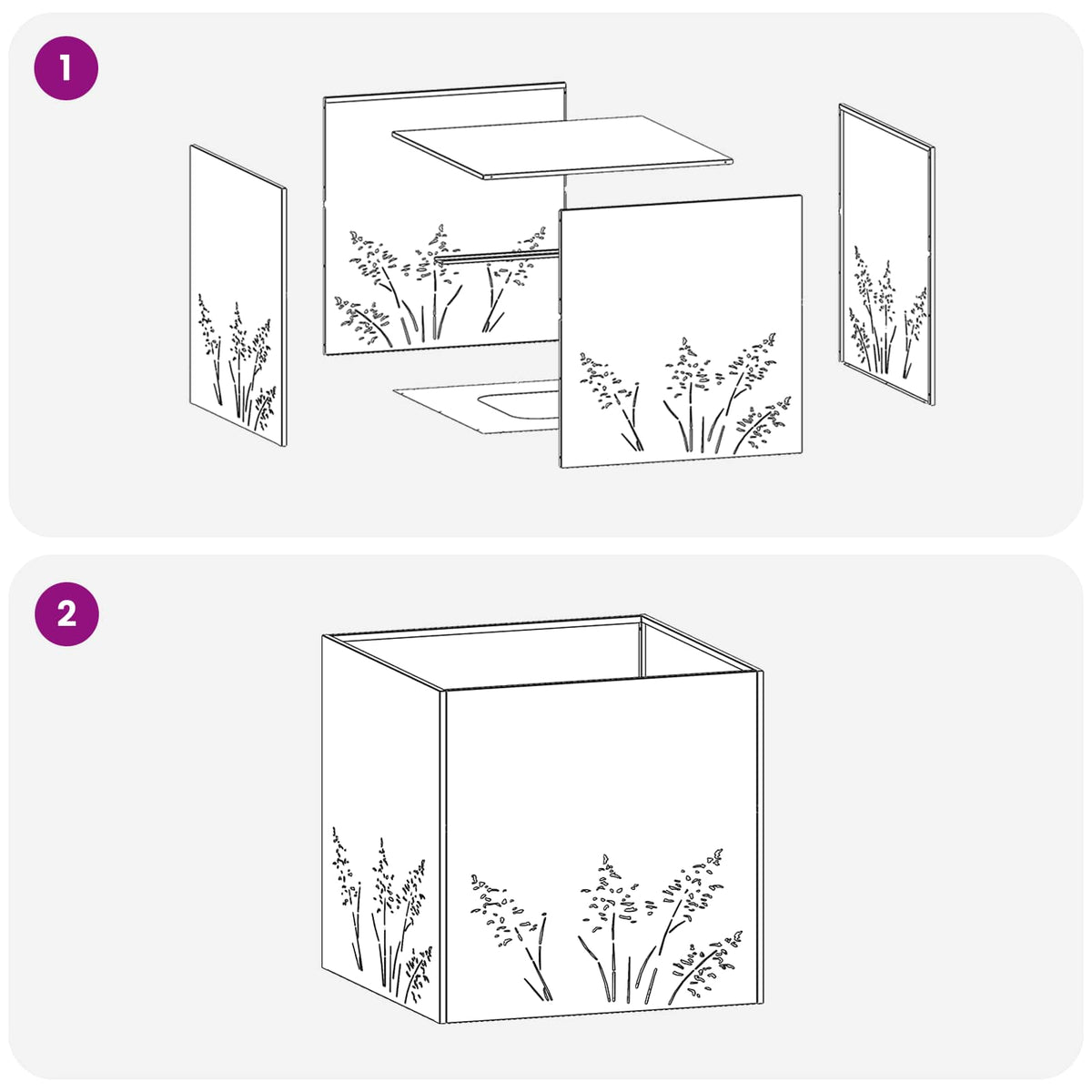 1

2