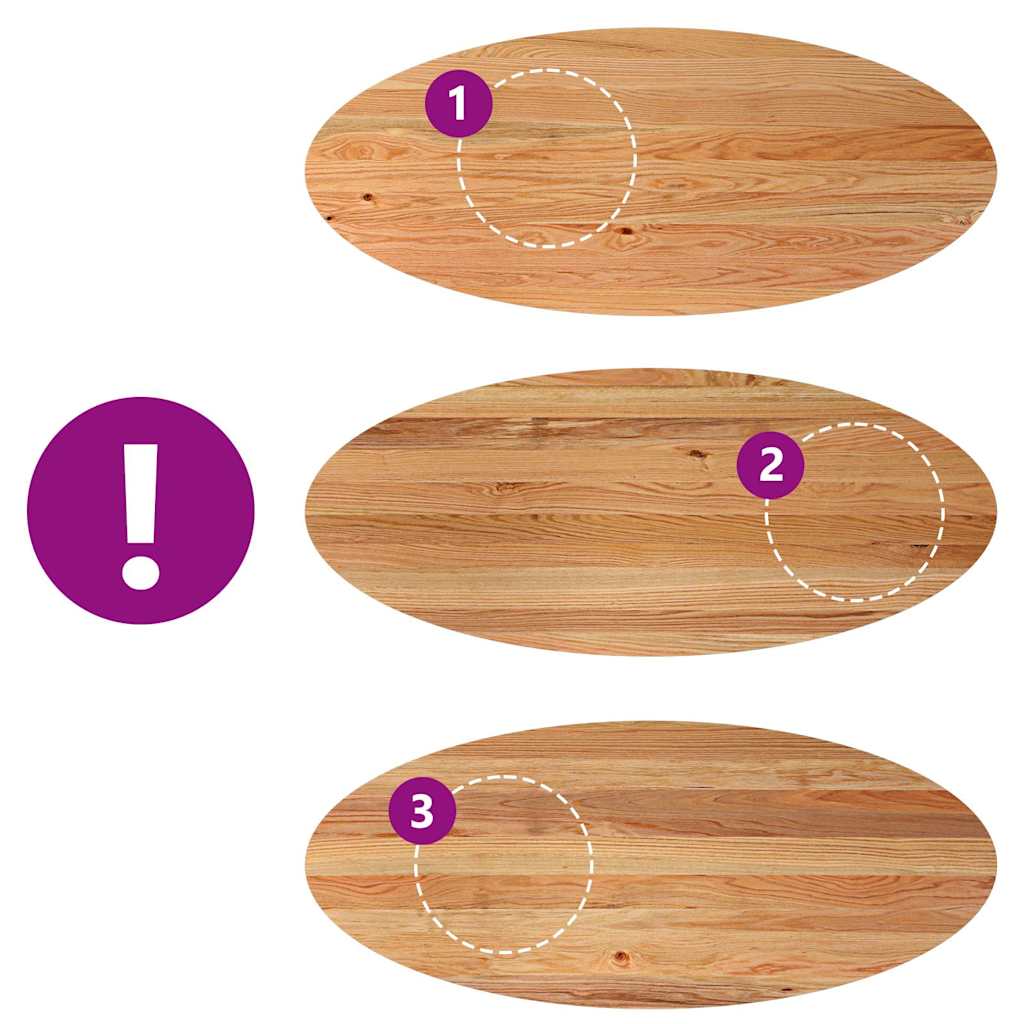 1

!

2

3