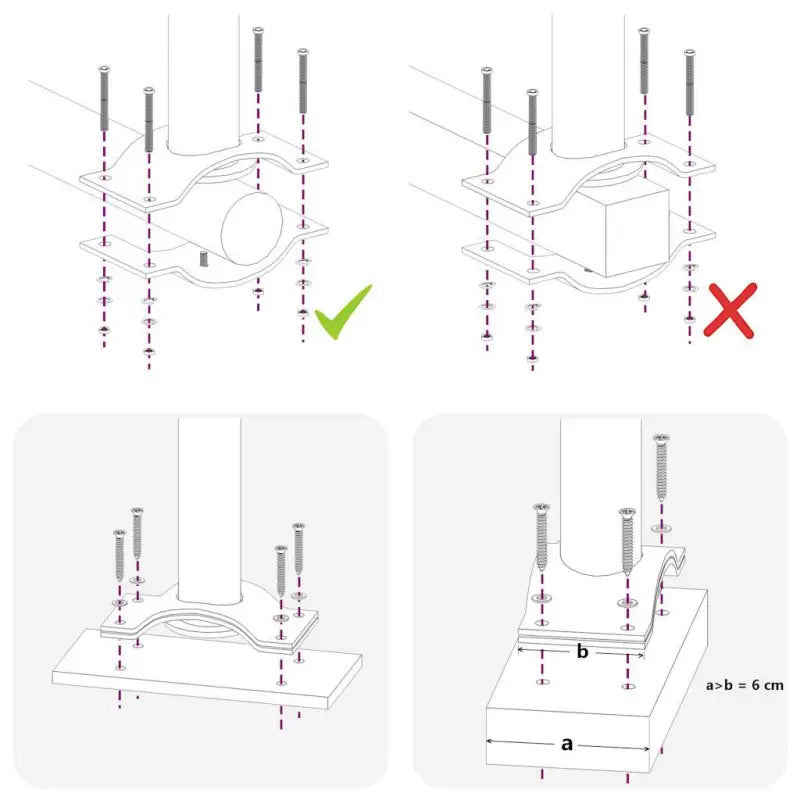 b

a>b = 6 cm

a