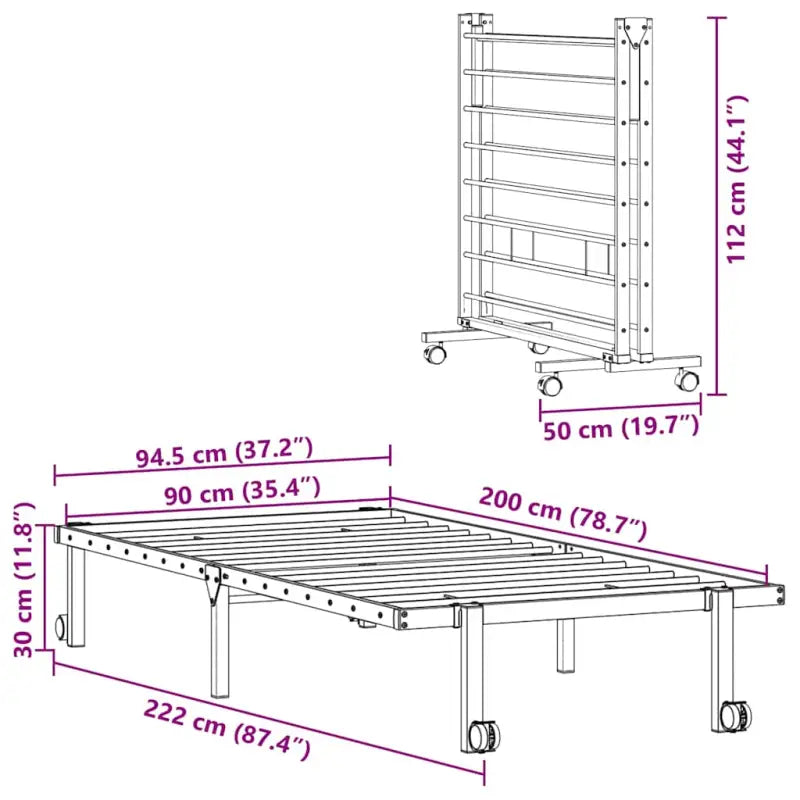 112 cm (44.1″)

50 cm (19.7″)

94.5 cm (37.2″)

90 cm (35.4″)

200 cm (78.7″)

30 cm (11.8″)

222 cm (87.4″)