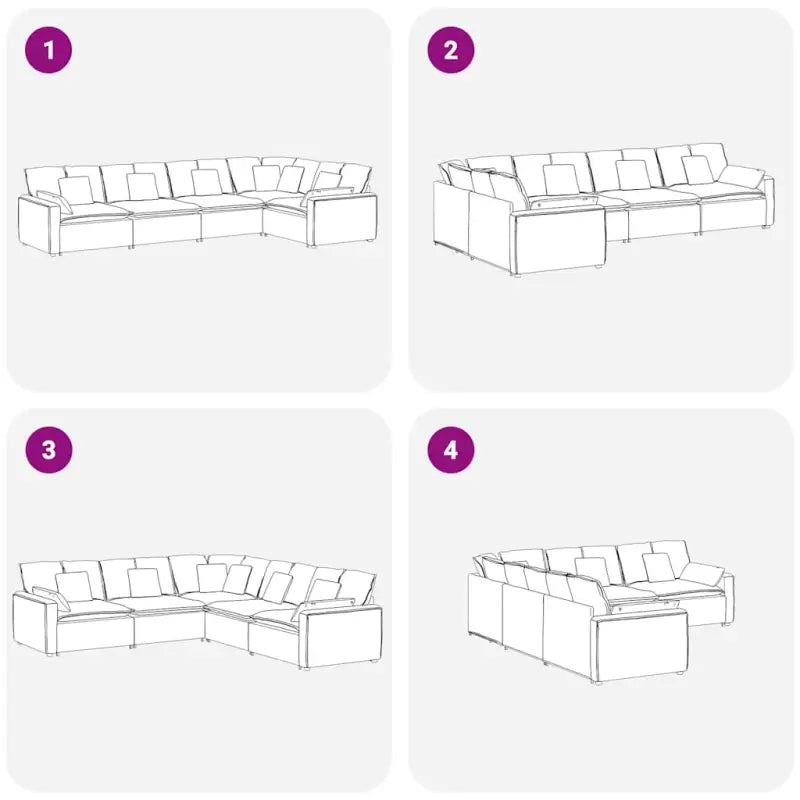 1

2

3

4