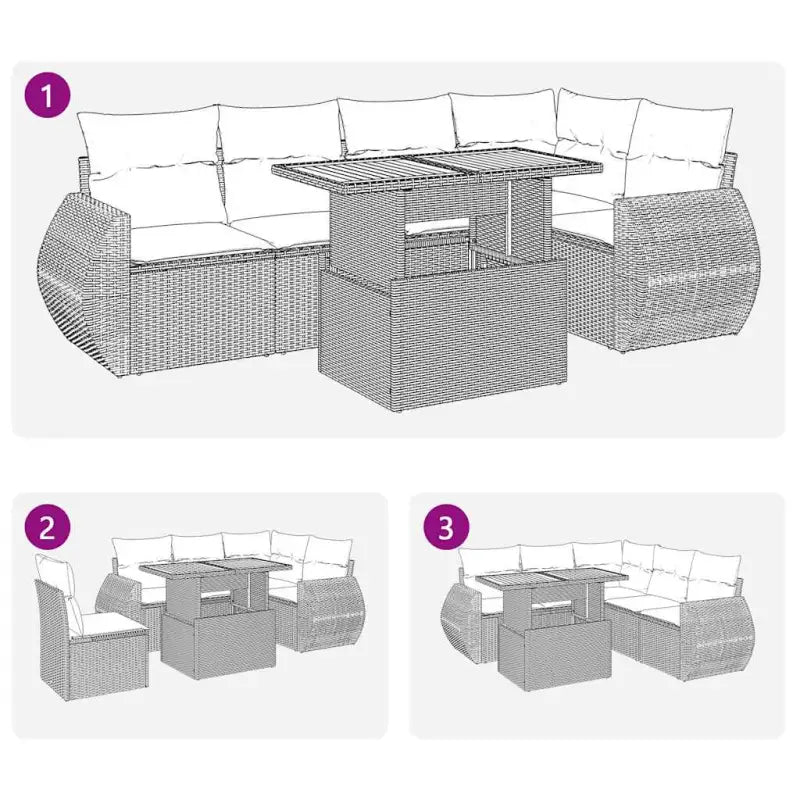 1

2

3