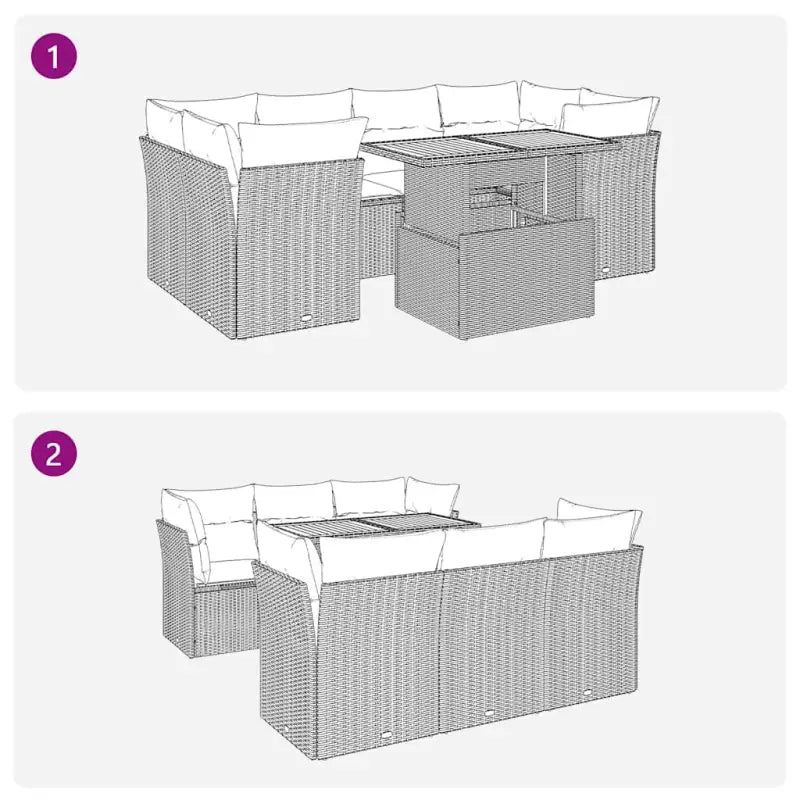 1

2