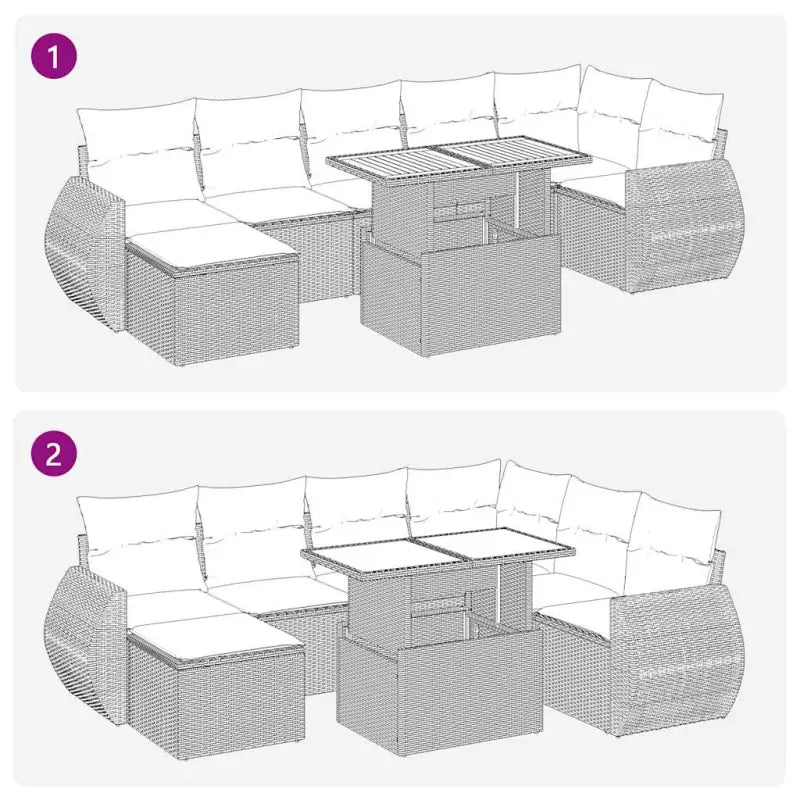 1

2