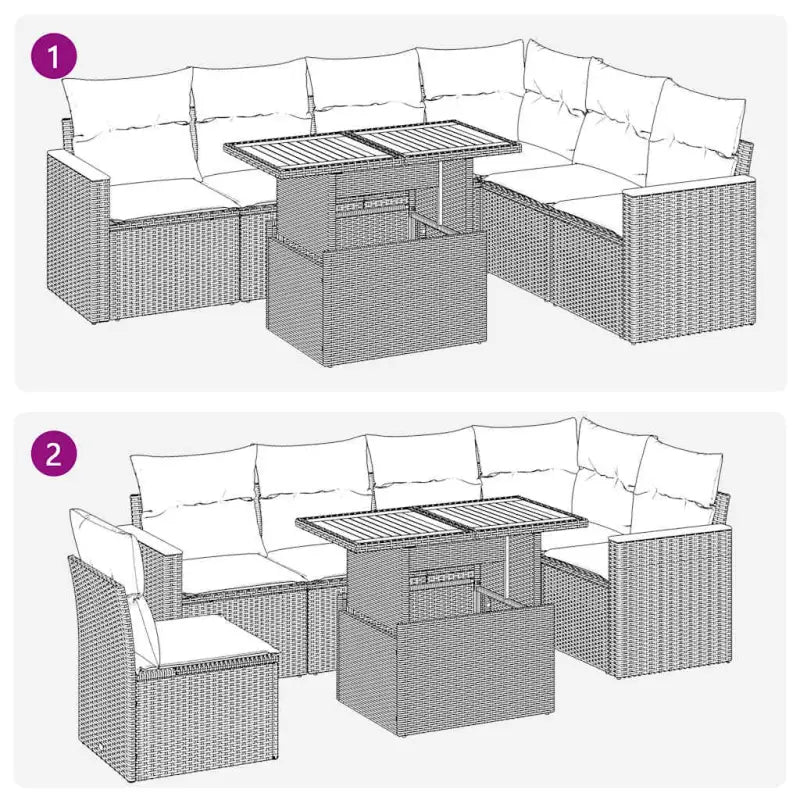 1

2