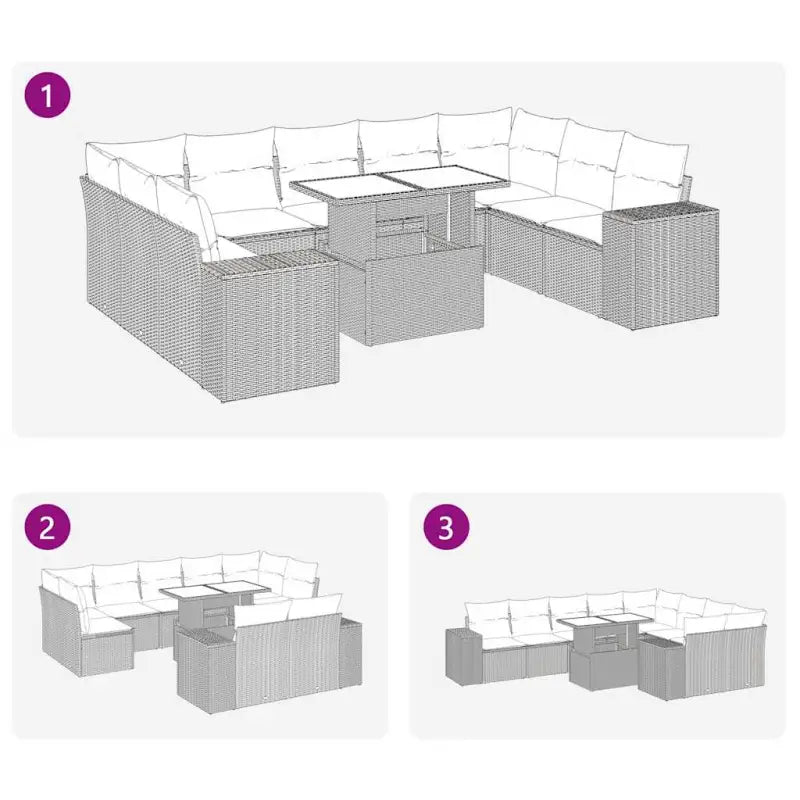 1

2

3