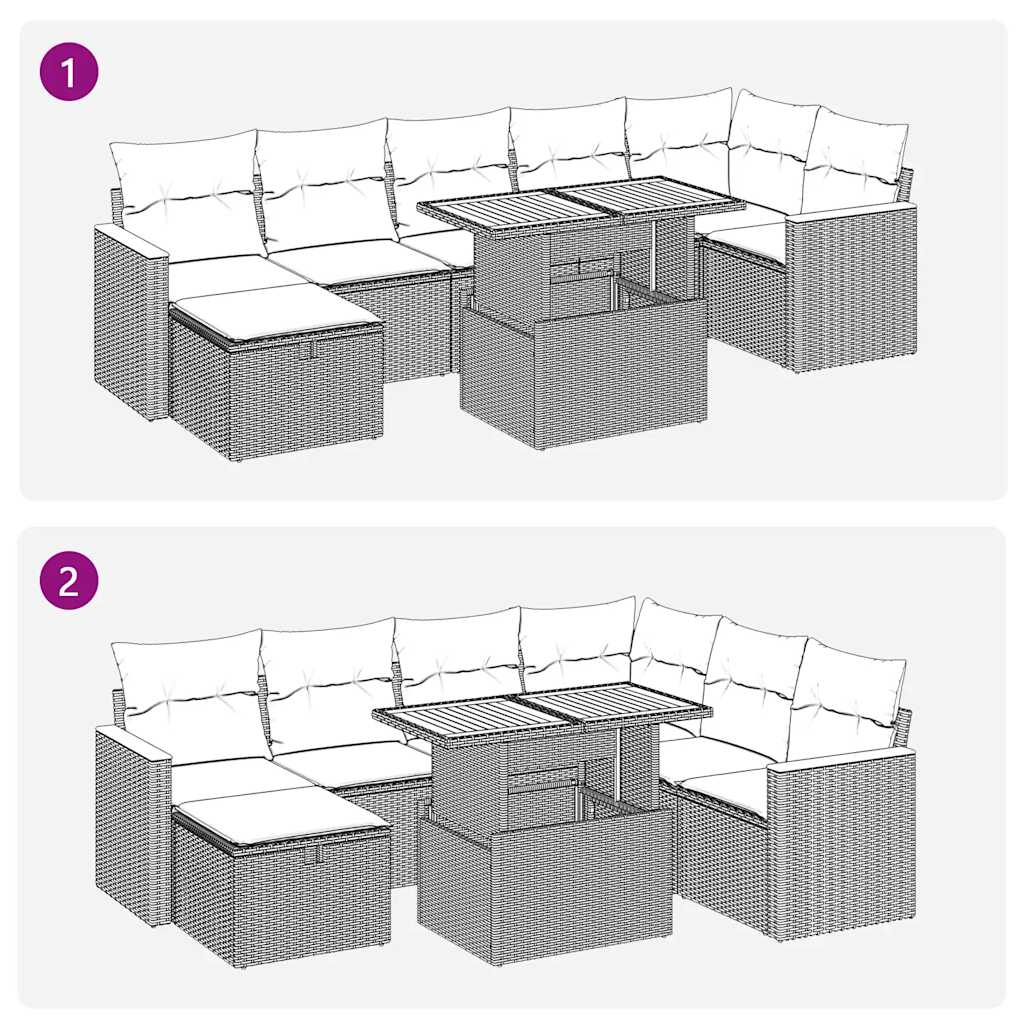 1

2